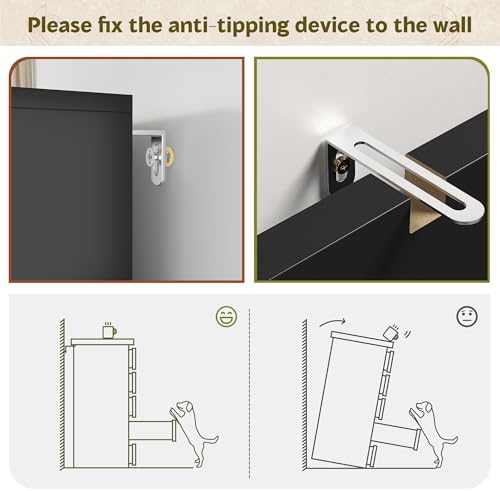 Please fix the anti-tipping device to the wall